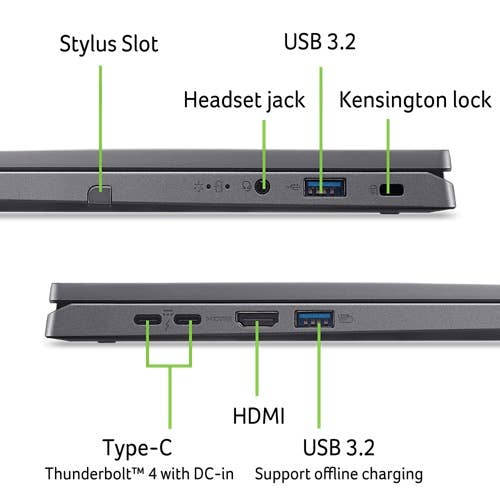 Stylus Slot

USB 3.2

Headset jack

Kensington lock

HDMI

Type-C
Thunderbolt™ 4 with DC-in

USB 3.2
Support offline charging